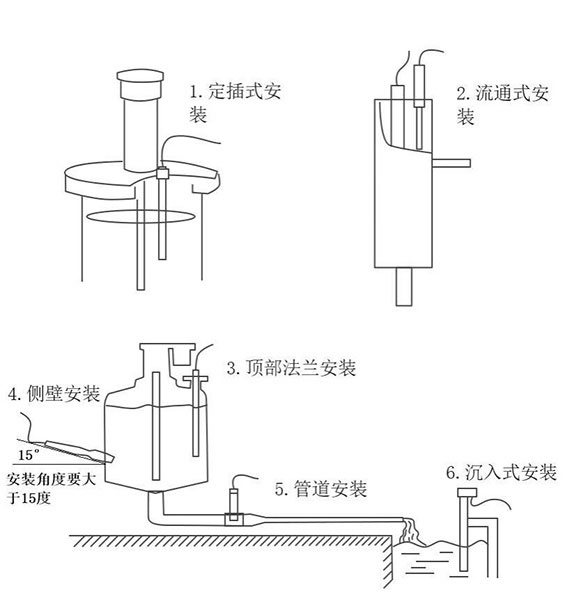 1. 定插式安装

2. 流通式安装

3. 顶部法兰安装

4. 侧壁安装

15°

安装角度要大于15度

5. 管道安装

6. 沉入式安装